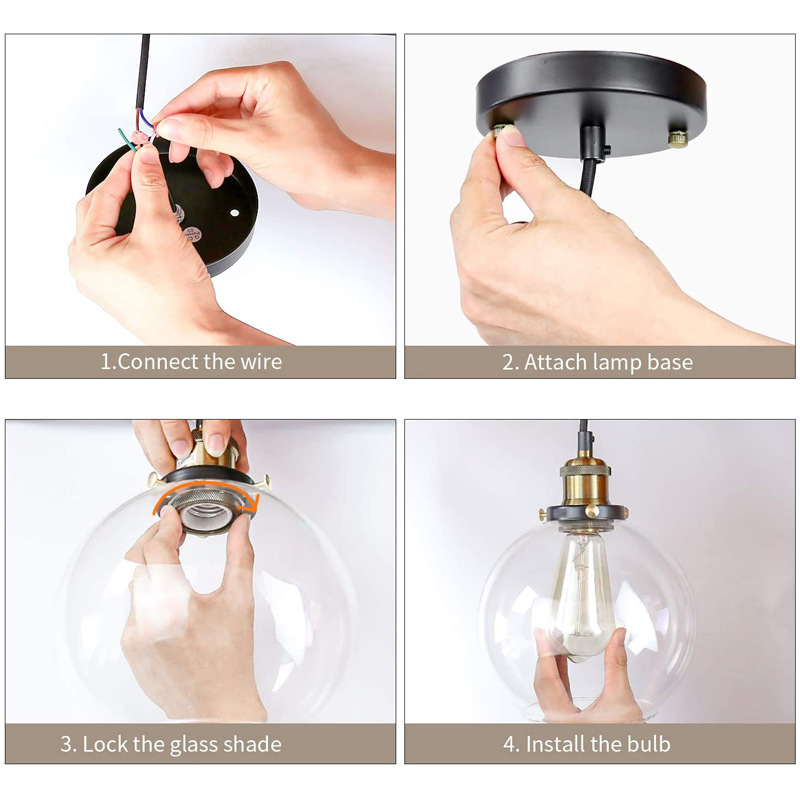 1.Connect the wire

2. Attach lamp base

3. Lock the glass shade

4. Install the bulb